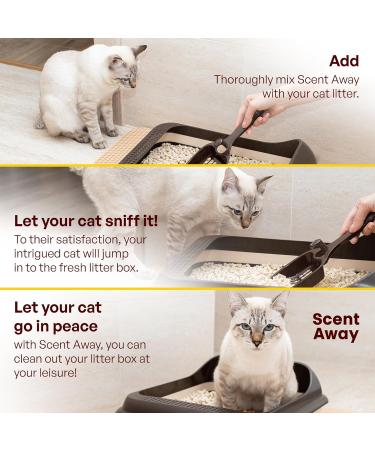 Add
Thoroughly mix Scent Away with your cat litter.

Let your cat sniff it!
To their satisfaction, your intrigued cat will jump in to the fresh litter box.

Let your cat go in peace
with Scent Away, you can clean out your litter box at your leisure!

Scent Away