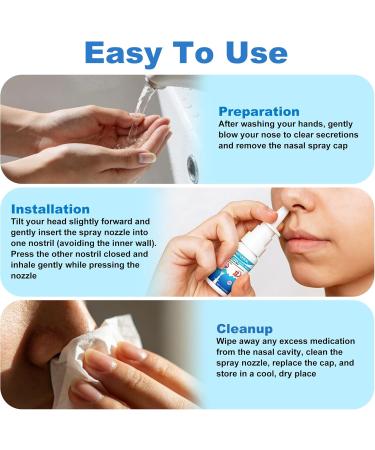 Easy To Use

Preparation
After washing your hands, gently blow your nose to clear secretions and remove the nasal spray cap

Installation
Tilt your head slightly forward and gently insert the spray nozzle into one nostril (avoiding the inner wall). Press the other nostril closed and inhale gently while pressing the nozzle

Cleanup
Wipe away any excess medication from the nasal cavity, clean the spray nozzle, replace the cap, and store in a cool, dry place