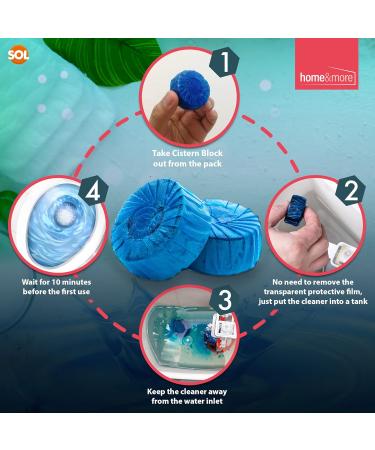 SOL

home&more

1

Take Cistern Block out from the pack

2

No need to remove the transparent protective film, just put the cleaner into a tank

3

Keep the cleaner away from the water inlet

4

Wait for 10 minutes before the first use