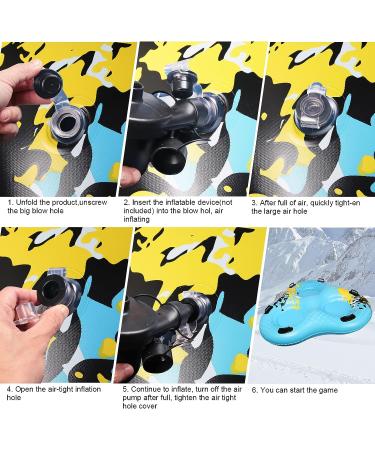 1. Unfold the product,unscrew the big blow hole

2. Insert the inflatable device(not included) into the blow hol, air inflating

3. After full of air, quickly tight-en the large air hole

4. Open the air-tight inflation hole

5. Continue to inflate, turn off the air pump after full, tighten the air tight hole cover

6. You can start the game