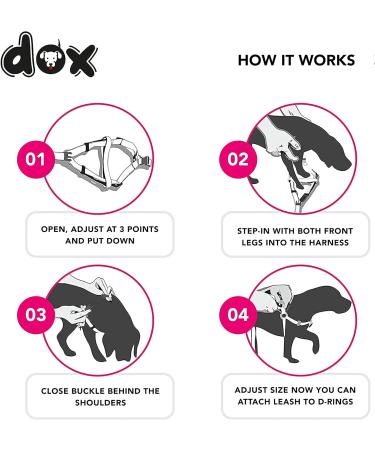 dox

HOW IT WORKS

01

OPEN, ADJUST AT 3 POINTS AND PUT DOWN

02

STEP-IN WITH BOTH FRONT LEGS INTO THE HARNESS

03

CLOSE BUCKLE BEHIND THE SHOULDERS

04

ADJUST SIZE NOW YOU CAN ATTACH LEASH TO D-RINGS