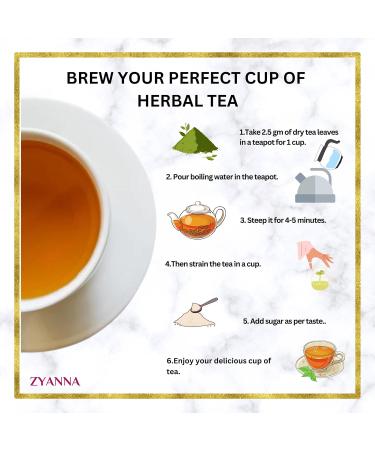 BREW YOUR PERFECT CUP OF HERBAL TEA

1.Take 2.5 gm of dry tea leaves in a teapot for 1 cup.

2. Pour boiling water in the teapot.

3. Steep it for 4-5 minutes.

4.Then strain the tea in a cup.

5. Add sugar as per taste..

6.Enjoy your delicious cup of tea.

ZYANNA