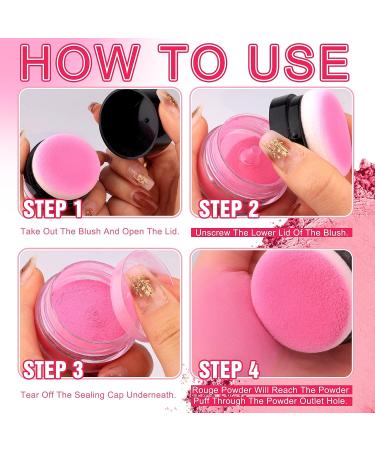 HOW TO USE

STEP 1

Take Out The Blush And Open The Lid.

STEP 2

Unscrew The Lower Lid Of The Blush.

STEP 3

Tear Off The Sealing Cap Underneath.

STEP 4

Rouge Powder Will Reach The Powder Puff Through The Powder Outlet Hole.