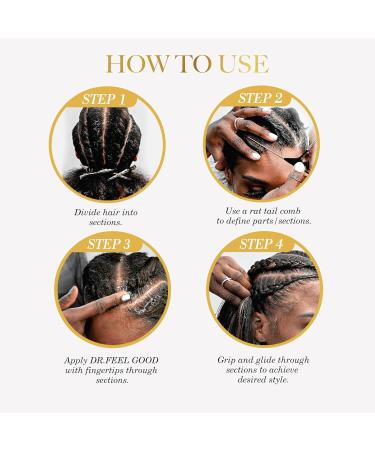 HOW TO USE

STEP 1

Divide hair into sections.

STEP 2

Use a rat tail comb to define parts/sections.

STEP 3

Apply DR.FEEL GOOD with fingertips through sections.

STEP 4

Grip and glide through sections to achieve desired style.