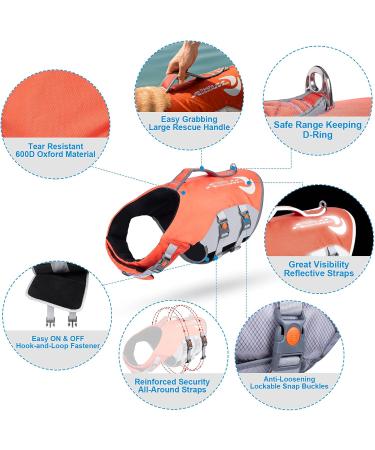 Tear Resistant
600D Oxford Material

Easy Grabbing
Large Rescue Handle

Safe Range Keeping
D-Ring

Great Visibility
Reflective Straps

Easy ON & OFF
Hook-and-Loop Fastener

Reinforced Security
All-Around Straps

Anti-Loosening
Lockable Snap Buckles