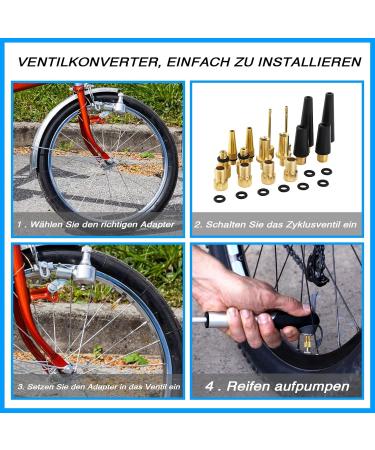 VENTILKONVERTER, EINFACH ZU INSTALLIEREN

1 . Wählen Sie den richtigen Adapter

2. Schalten Sie das Zyklusventil ein

3. Setzen Sie den Adapter in das Ventil ein

4 . Reifen aufpumpen