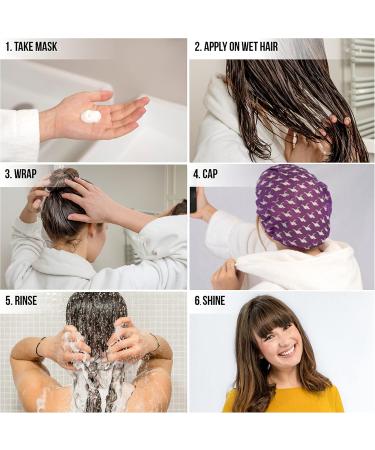 1. TAKE MASK

2. APPLY ON WET HAIR

3. WRAP

4. CAP

5. RINSE

6. SHINE