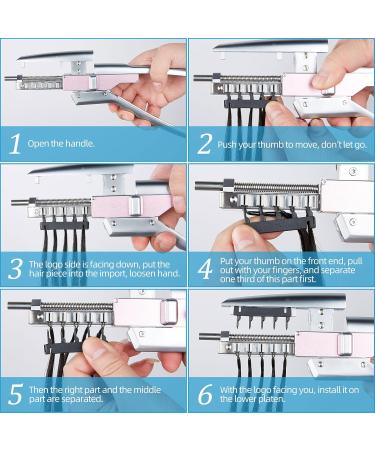 1 Open the handle.

2 Push your thumb to move, don't let go.

3 The logo side is facing down, put the hair piece into the import, loosen hand.

4 Put your thumb on the front end, pull out with your fingers, and separate one third of this part first.

5 Then the right part and the middle part are separated.

6 With the logo facing you, install it on the lower platen.