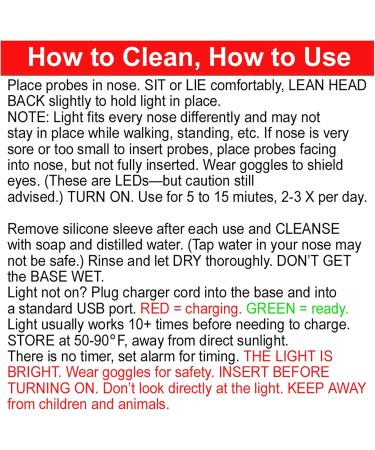 How to Clean, How to Use

Place probes in nose. SIT or LIE comfortably, LEAN HEAD BACK slightly to hold light in place.
NOTE: Light fits every nose differently and may not stay in place while walking, standing, etc. If nose is very sore or too small to insert probes, place probes facing into nose, but not fully inserted. Wear goggles to shield eyes. (These are LEDs—but caution still advised.) TURN ON. Use for 5 to 15 miutes, 2-3 X per day.

Remove silicone sleeve after each use and CLEANSE with soap and distilled water. (Tap water in your nose may not be safe.) Rinse and let DRY thoroughly. DON'T GET the BASE WET.
Light not on? Plug charger cord into the base and into a standard USB port. RED = charging. GREEN = ready.
Light usually works 10+ times before needing to charge.
STORE at 50-90°F, away from direct sunlight.
There is no timer, set alarm for timing. THE LIGHT IS BRIGHT. Wear goggles for safety. INSERT BEFORE TURNING ON. Don't look directly at the light. KEEP AWAY from children and animals.