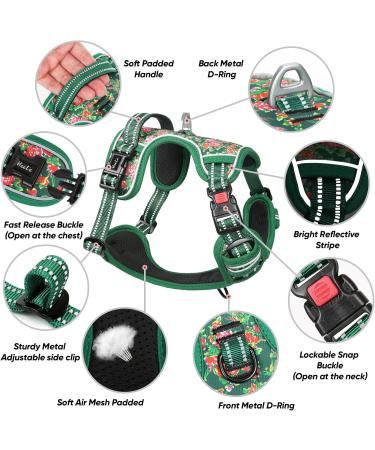 Soft Padded Handle

Back Metal D-Ring

Fast Release Buckle (Open at the chest)

Bright Reflective Stripe

Sturdy Metal Adjustable side clip

Lockable Snap Buckle (Open at the neck)

Soft Air Mesh Padded

Front Metal D-Ring