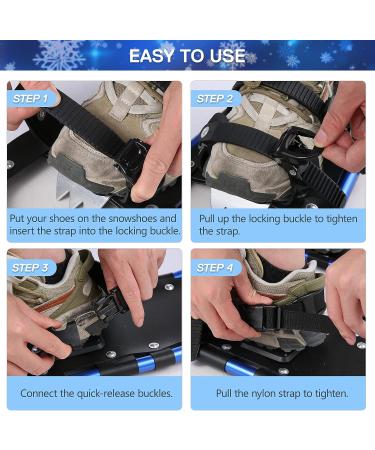 EASY TO USE

STEP 1

Put your shoes on the snowshoes and insert the strap into the locking buckle.

STEP 2

Pull up the locking buckle to tighten the strap.

STEP 3

Connect the quick-release buckles.

STEP 4

Pull the nylon strap to tighten.