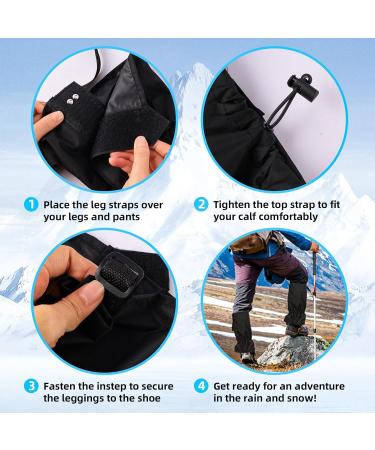 1 Place the leg straps over your legs and pants

2 Tighten the top strap to fit your calf comfortably

3 Fasten the instep to secure the leggings to the shoe

4 Get ready for an adventure in the rain and snow!