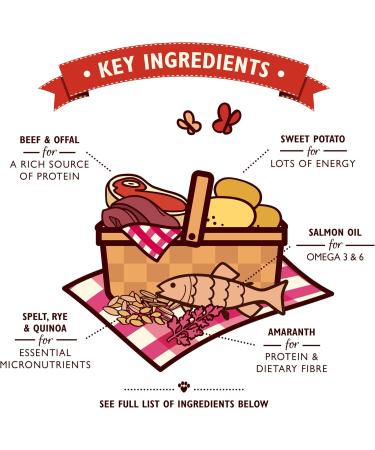 • KEY INGREDIENTS •

BEEF & OFFAL
for
A RICH SOURCE OF PROTEIN

SWEET POTATO
for
LOTS OF ENERGY

SALMON OIL
for
OMEGA 3 & 6

SPELT, RYE & QUINOA
for
ESSENTIAL MICRONUTRIENTS

AMARANTH
for
PROTEIN & DIETARY FIBRE

SEE FULL LIST OF INGREDIENTS BELOW