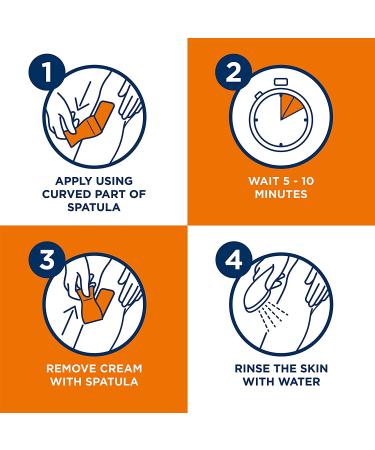 1
APPLY USING CURVED PART OF SPATULA

2
WAIT 5 - 10 MINUTES

3
REMOVE CREAM WITH SPATULA

4
RINSE THE SKIN WITH WATER