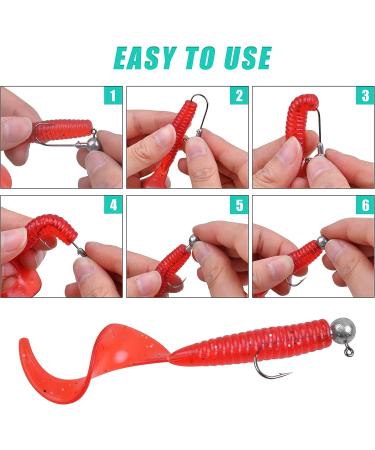 EASY TO USE

1

2

3

4

5

6