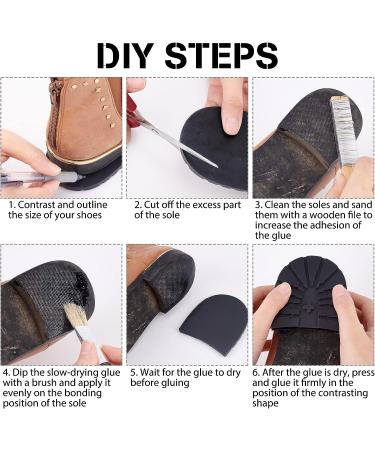 DIY STEPS

1. Contrast and outline the size of your shoes

2. Cut off the excess part of the sole

3. Clean the soles and sand them with a wooden file to increase the adhesion of the glue

4. Dip the slow-drying glue with a brush and apply it evenly on the bonding position of the sole

5. Wait for the glue to dry before gluing

6. After the glue is dry, press and glue it firmly in the position of the contrasting shape