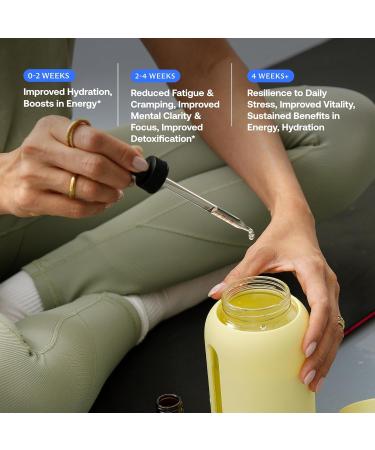 0-2 WEEKS

Improved Hydration, Boosts in Energy*

2-4 WEEKS

Reduced Fatigue & Cramping, Improved Mental Clarity & Focus, Improved Detoxification*

4 WEEKS+

Resilience to Daily Stress, Improved Vitality, Sustained Benefits in Energy, Hydration