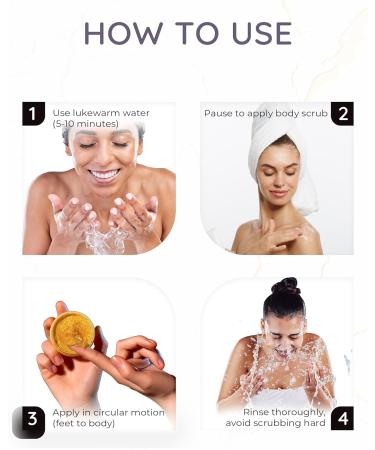 HOW TO USE

1 Use lukewarm water (5-10 minutes)

Pause to apply body scrub 2

3 Apply in circular motion (feet to body)

Rinse thoroughly, avoid scrubbing hard 4