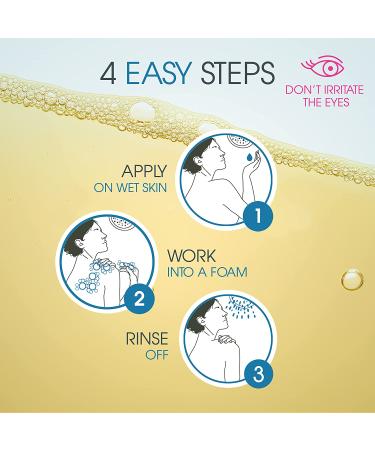 4 EASY STEPS

DON'T IRRITATE THE EYES

APPLY
ON WET SKIN

1

WORK
INTO A FOAM

2

RINSE
OFF

3