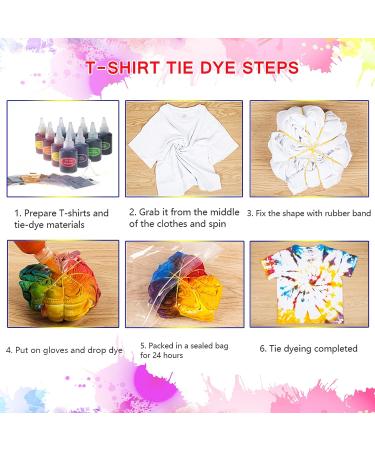 T-SHIRT TIE DYE STEPS

1. Prepare T-shirts and tie-dye materials

2. Grab it from the middle of the clothes and spin

3. Fix the shape with rubber band

4. Put on gloves and drop dye

5. Packed in a sealed bag for 24 hours

6. Tie dyeing completed