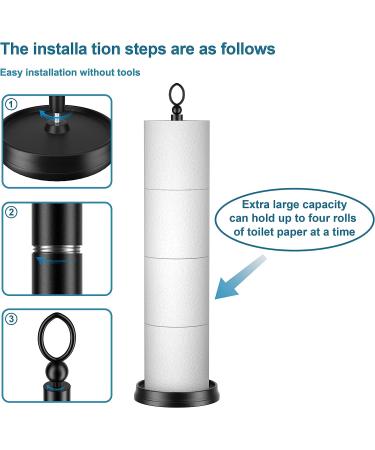 The installa tion steps are as follows

Easy installation without tools

①

②

③

Extra large capacity can hold up to four rolls of toilet paper at a time