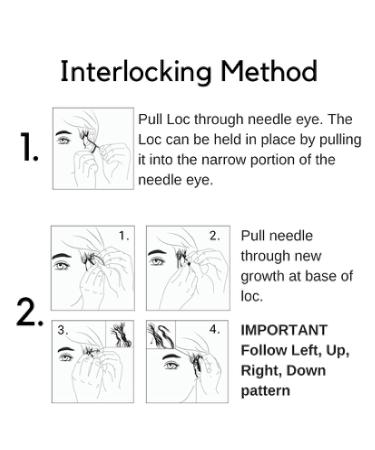 Interlocking Method

1.

Pull Loc through needle eye. The Loc can be held in place by pulling it into the narrow portion of the needle eye.

2.

1.

2.

3.

4.

Pull needle through new growth at base of loc.

IMPORTANT Follow Left, Up, Right, Down pattern