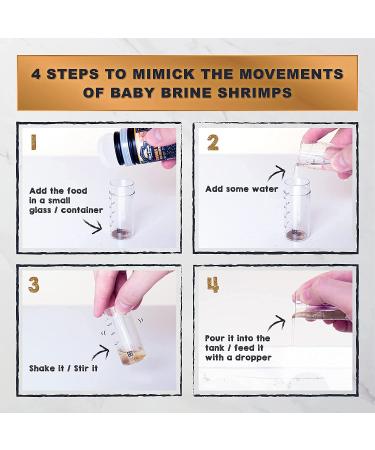 4 STEPS TO MIMICK THE MOVEMENTS OF BABY BRINE SHRIMPS

1

Add the food in a small glass / container

2

Add some water

3

Shake it / Stir it

4

Pour it into the tank / feed it with a dropper