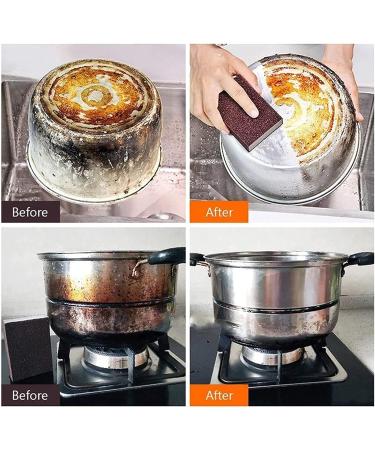 Before

After

Before

After