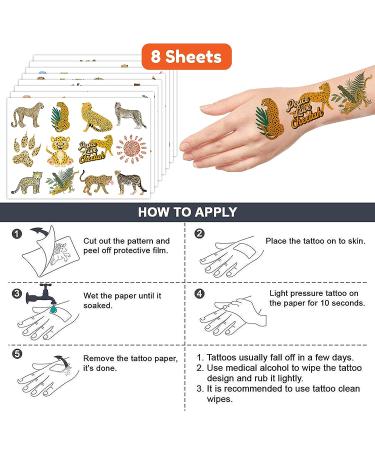 8 Sheets

Peace Love Cheetah

Peace Love Cheetah

HOW TO APPLY

1 Cut out the pattern and peel off protective film.

2 Place the tattoo on to skin.

3 Wet the paper until it soaked.

4 Light pressure tattoo on the paper for 10 seconds.

5 Remove the tattoo paper, it's done.

1. Tattoos usually fall off in a few days.
2. Use medical alcohol to wipe the tattoo design and rub it lightly.
3. It is recommended to use tattoo clean wipes.