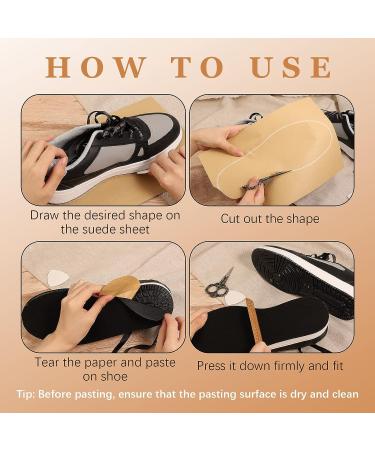 HOW TO USE

Draw the desired shape on the suede sheet

Cut out the shape

Tear the paper and paste on shoe

Press it down firmly and fit

Tip: Before pasting, ensure that the pasting surface is dry and clean