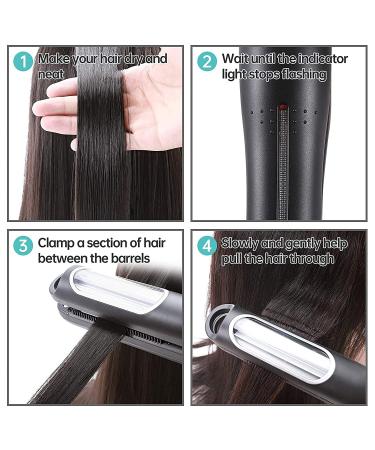 1 Make your hair dry and neat

2 Wait until the indicator light stops flashing

3 Clamp a section of hair between the barrels

4 Slowly and gently help pull the hair through