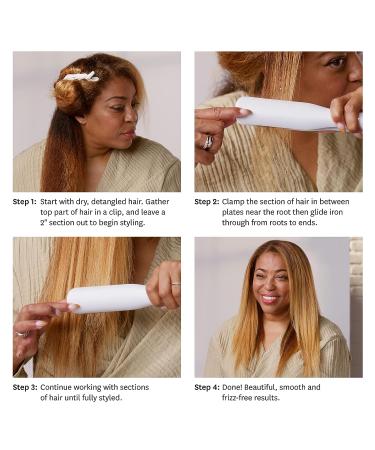 Step 1: Start with dry, detangled hair. Gather top part of hair in a clip, and leave a 2" section out to begin styling.

Step 2: Clamp the section of hair in between plates near the root then glide iron through from roots to ends.

Step 3: Continue working with sections of hair until fully styled.

Step 4: Done! Beautiful, smooth and frizz-free results.