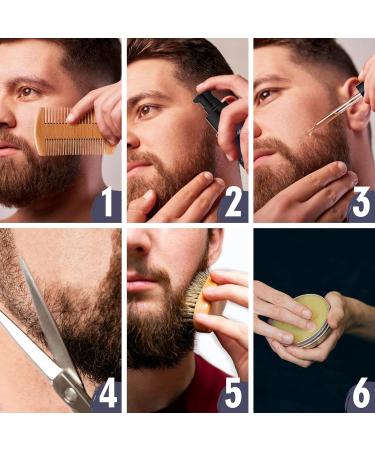 1
2
3
4
5
6