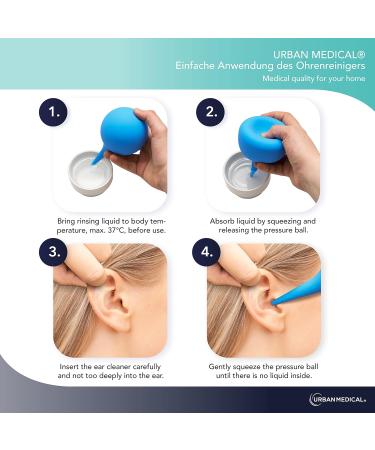 URBAN MEDICAL®
Einfache Anwendung des Ohrenreinigers
Medical quality for your home

1.

Bring rinsing liquid to body temperature, max. 37°C, before use.

2.

Absorb liquid by squeezing and releasing the pressure ball.

3.

Insert the ear cleaner carefully and not too deeply into the ear.

4.

Gently squeeze the pressure ball until there is no liquid inside.

URBANMEDICAL