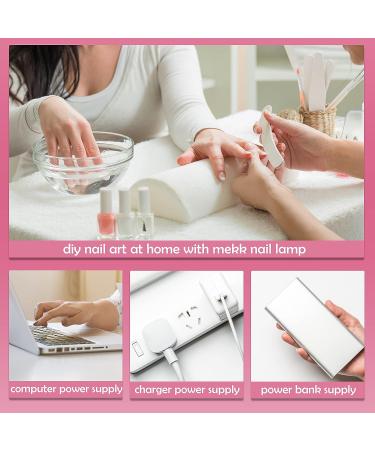 diy nail art at home with mekk nail lamp

computer power supply

charger power supply

power bank supply