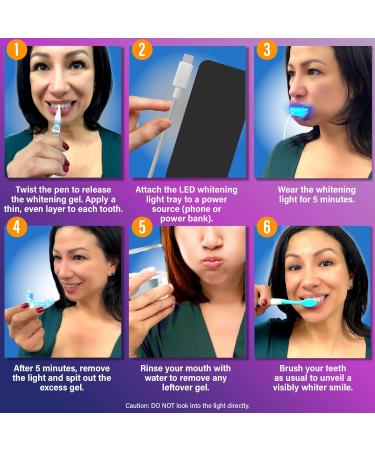 1
Twist the pen to release the whitening gel. Apply a thin, even layer to each tooth.

2
Attach the LED whitening light tray to a power source (phone or power bank).

3
Wear the whitening light for 5 minutes.

4
After 5 minutes, remove the light and spit out the excess gel.

5
Rinse your mouth with water to remove any leftover gel.

6
Brush your teeth as usual to unveil a visibly whiter smile.

Caution: DO NOT look into the light directly.