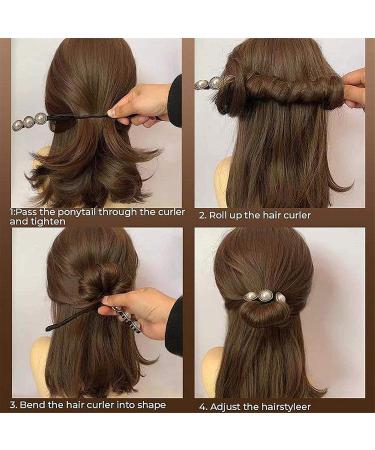 1:Pass the ponytail through the curler and tighten

2. Roll up the hair curler

3. Bend the hair curler into shape

4. Adjust the hairstyleer