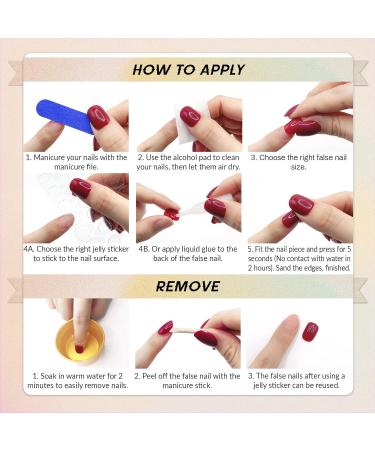 HOW TO APPLY

1. Manicure your nails with the manicure file.

2. Use the alcohol pad to clean your nails, then let them air dry.

3. Choose the right false nail size.

4A. Choose the right jelly sticker to stick to the nail surface.

4B. Or apply liquid glue to the back of the false nail.

5. Fit the nail piece and press for 5 seconds (No contact with water in 2 hours). Sand the edges, finished.

REMOVE

1. Soak in warm water for 2 minutes to easily remove nails.

2. Peel off the false nail with the manicure stick.

3. The false nails after using a jelly sticker can be reused.