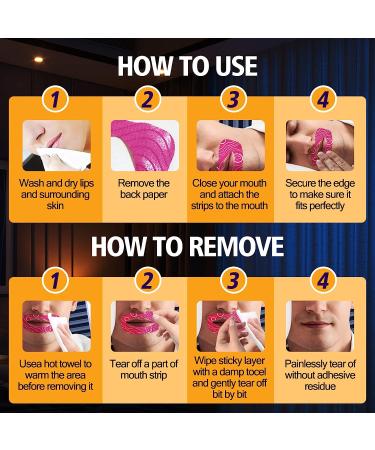 HOW TO USE

1
Wash and dry lips and surrounding skin

2
Remove the back paper

3
Close your mouth and attach the strips to the mouth

4
Secure the edge to make sure it fits perfectly

HOW TO REMOVE

1
Usea hot towel to warm the area before removing it

2
Tear off a part of mouth strip

3
Wipe sticky layer with a damp tocel and gently tear off bit by bit

4
Painlessly tear of without adhesive residue