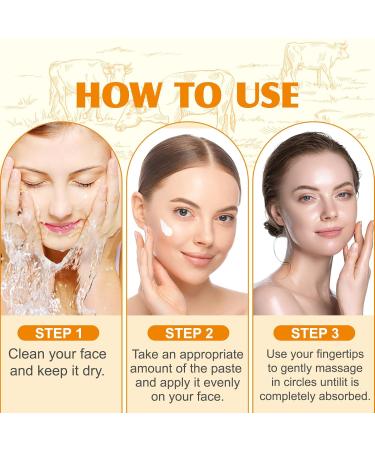 HOW TO USE

STEP 1
Clean your face and keep it dry.

STEP 2
Take an appropriate amount of the paste and apply it evenly on your face.

STEP 3
Use your fingertips to gently massage in circles untilit is completely absorbed.