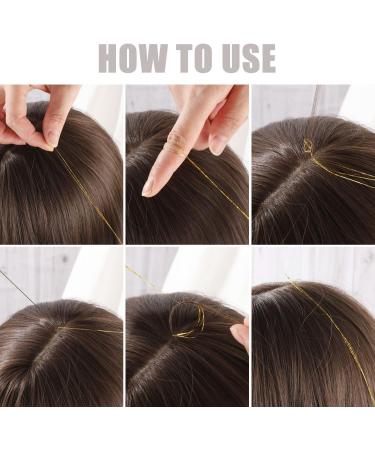 HOW TO USE