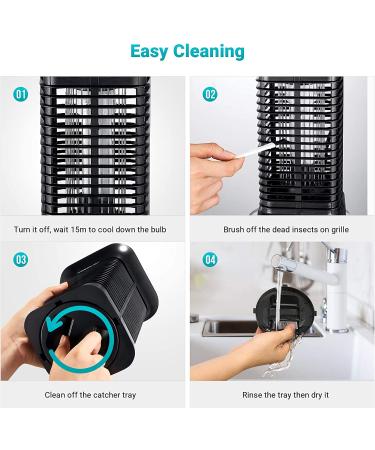 Easy Cleaning

01

Turn it off, wait 15m to cool down the bulb

02

Brush off the dead insects on grille

03

Clean off the catcher tray

04

Rinse the tray then dry it