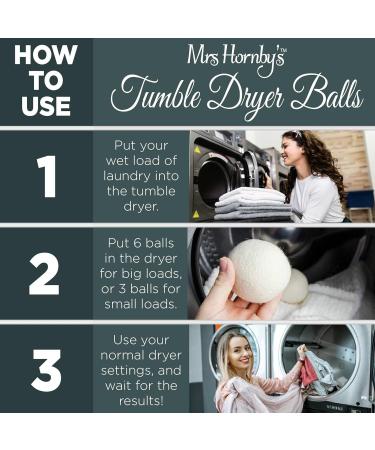 HOW TO USE

Mrs Hornby's™
Tumble Dryer Balls

1

Put your wet load of laundry into the tumble dryer.

2

Put 6 balls in the dryer for big loads, or 3 balls for small loads.

3

Use your normal dryer settings, and wait for the results!