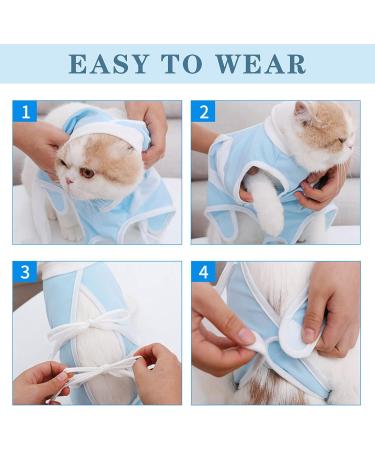 EASY TO WEAR

1

2

3

4