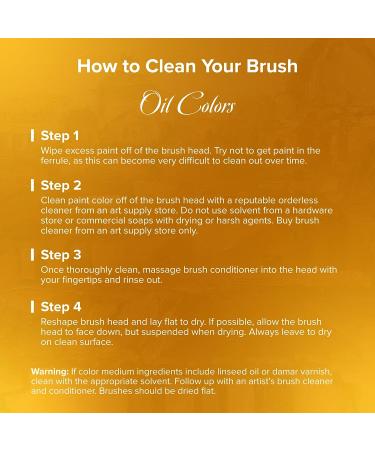 How to Clean Your Brush

Oil Colors

Step 1
Wipe excess paint off of the brush head. Try not to get paint in the ferrule, as this can become very difficult to clean out over time.

Step 2
Clean paint color off of the brush head with a reputable orderless cleaner from an art supply store. Do not use solvent from a hardware store or commercial soaps with drying or harsh agents. Buy brush cleaner from an art supply store only.

Step 3
Once thoroughly clean, massage brush conditioner into the head with your fingertips and rinse out.

Step 4
Reshape brush head and lay flat to dry. If possible, allow the brush head to face down, but suspended when drying. Always leave to dry on clean surface.

Warning: If color medium ingredients include linseed oil or damar varnish, clean with the appropriate solvent. Follow up with an artist's brush cleaner and conditioner. Brushes should be dried flat.