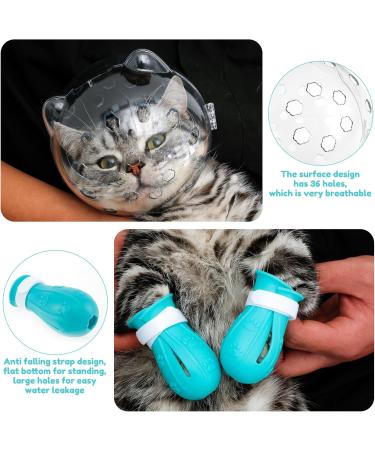 The surface design has 36 holes, which is very breathable

Anti falling strap design, flat bottom for standing, large holes for easy water leakage