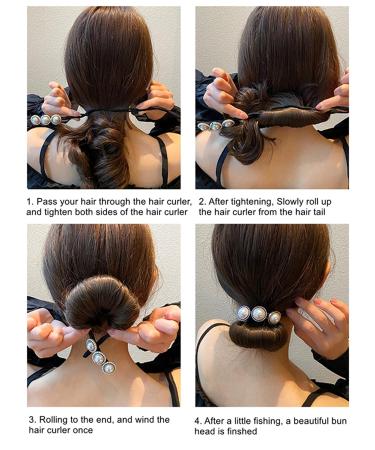 1. Pass your hair through the hair curler, and tighten both sides of the hair curler

2. After tightening, Slowly roll up the hair curler from the hair tail

3. Rolling to the end, and wind the hair curler once

4. After a little fishing, a beautiful bun head is finshed