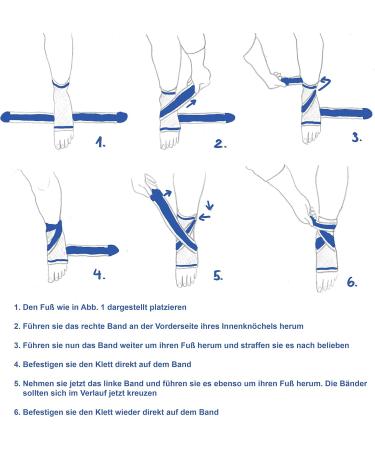 1.

2.

3.

4.

5.

6.

1. Den Fuß wie in Abb. 1 dargestellt platzieren

2. Führen sie das rechte Band an der Vorderseite ihres Innenknöchels herum

3. Führen sie nun das Band weiter um ihren Fuß herum und straffen sie es nach belieben

4. Befestigen sie den Klett direkt auf dem Band

5. Nehmen sie jetzt das linke Band und führen sie es ebenso um ihren Fuß herum. Die Bänder sollten sich im Verlauf jetzt kreuzen

6. Befestigen sie den Klett wieder direkt auf dem Band