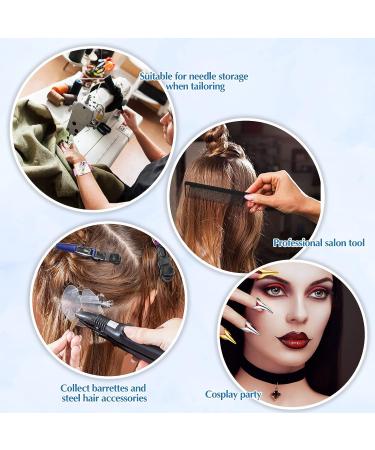 Suitable for needle storage when tailoring

Professional salon tool

Collect barrettes and steel hair accessories

Cosplay party