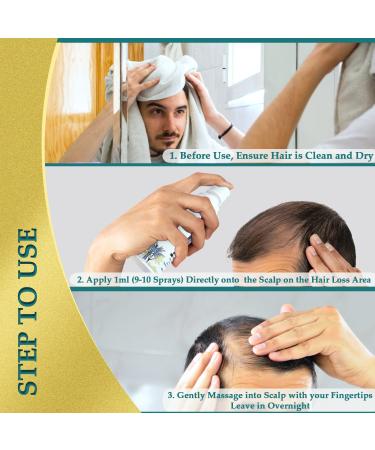 STEP TO USE

1. Before Use, Ensure Hair is Clean and Dry

2. Apply 1ml (9-10 Sprays) Directly onto the Scalp on the Hair Loss Area

3. Gently Massage into Scalp with your Fingertips
Leave in Overnight